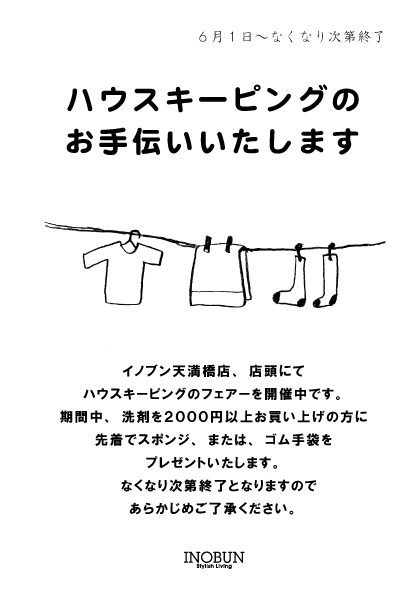 6月1日〜なくなり次第終了

ハウスキーピングの
お手伝いいたします

イノブン天満橋店、店頭にて
ハウスキーピングのフェアーを開催中です。
期間中、洗剤を2000円以上お買い上げの方に
先着でスポンジ、または、ゴム手袋を
プレゼントいたします。
なくなり次第終了となりますので
あらかじめご了承ください。

INOBUN
Stylish Living